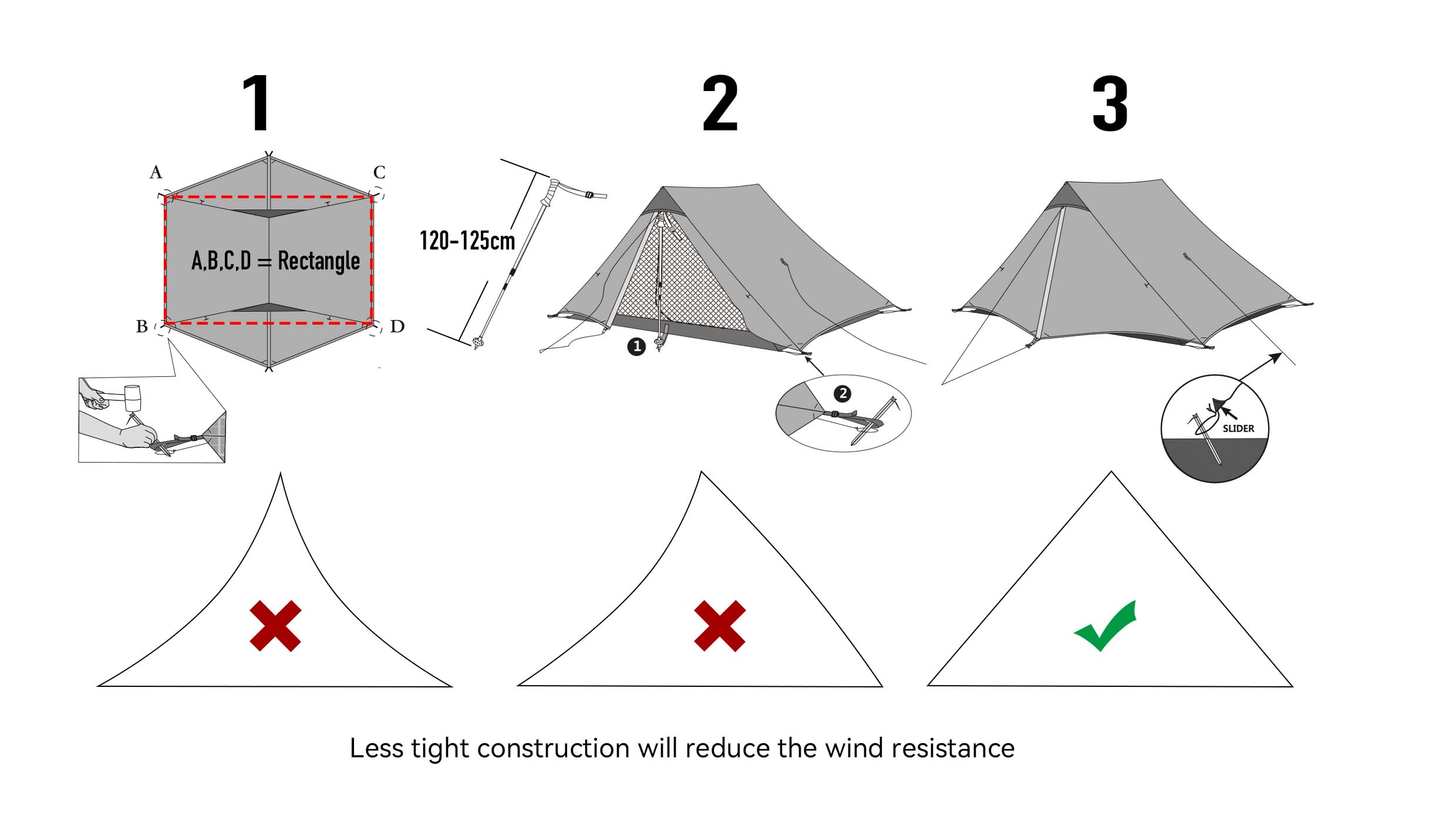 1

A

C

A,B,C,D = Rectangle

B

D

2

120-125cm

1

2

3

SLIDER

Less tight construction will reduce the wind resistance