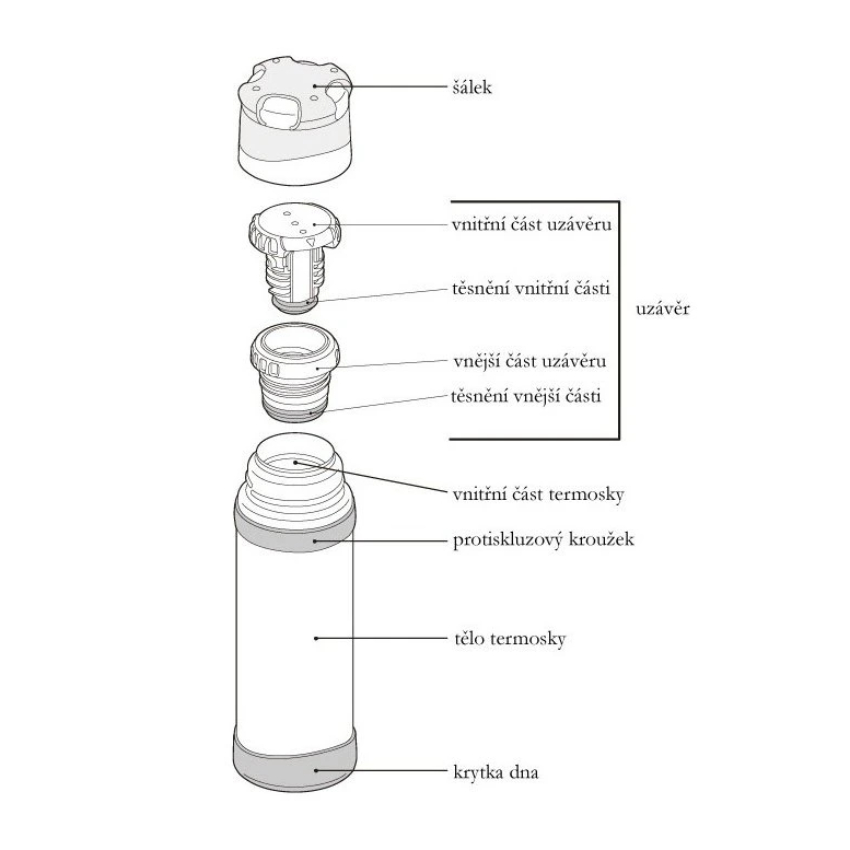 šálek

vnitřní část uzávěru

těsnění vnitřní části

uzávěr

vnější část uzávěru

těsnění vnější části

vnitřní část termosky

protiskluzový kroužek

tělo termosky

krytka dna